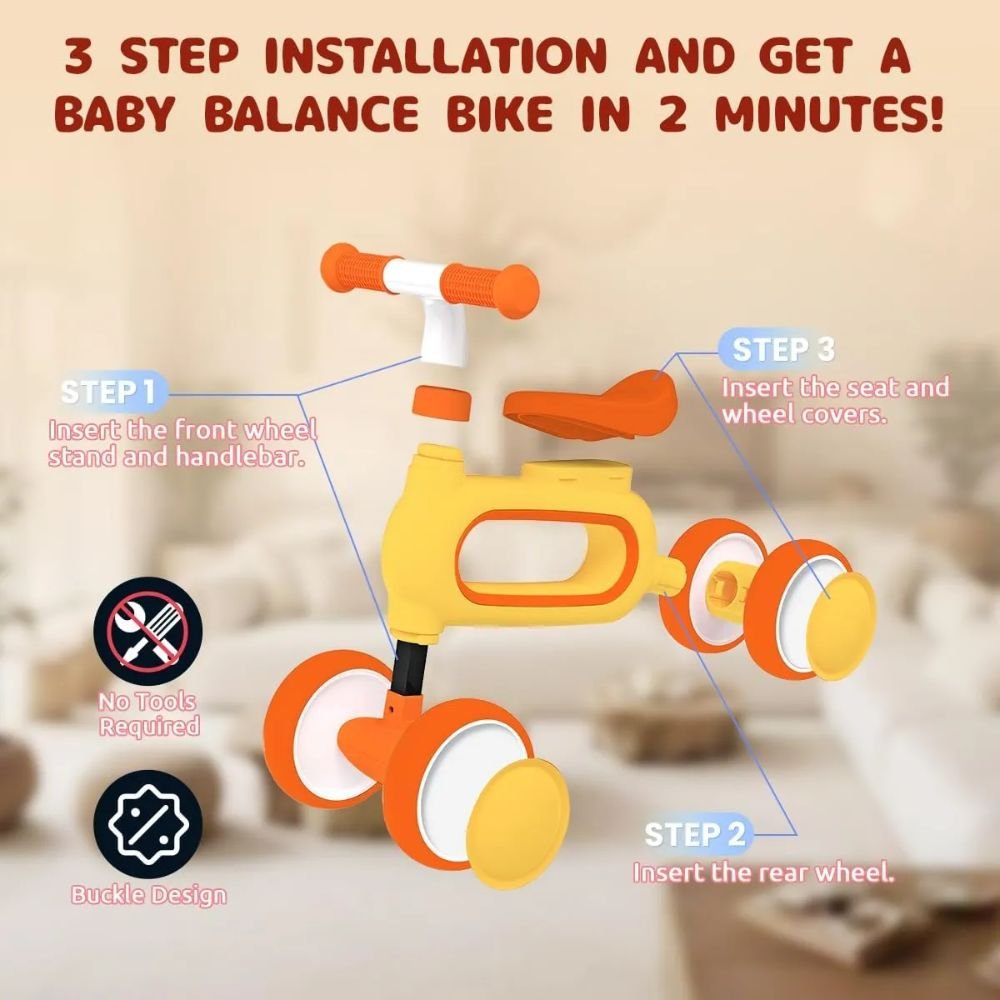 3 STEP INSTALLATION AND GET A BABY BALANCE BIKE IN 2 MINUTES!

STEP 1
Insert the front wheel stand and handlebar.

STEP 3
Insert the seat and wheel covers.

No Tools Required

Buckle Design

STEP 2
Insert the rear wheel.